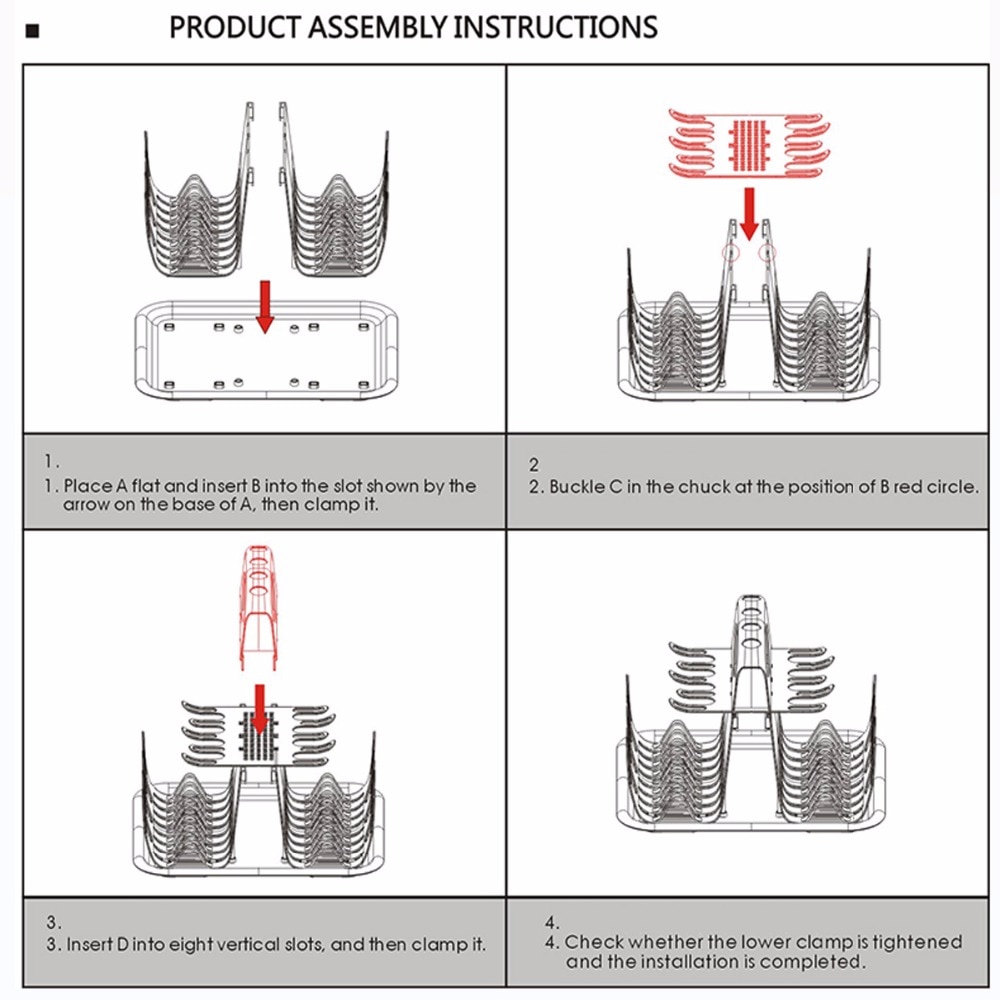 PRODUCT ASSEMBLY INSTRUCTIONS

1.
1. Place A flat and insert B into the slot shown by the arrow on the base of A, then clamp it.

2
2. Buckle C in the chuck at the position of B red circle.

3.
3. Insert D into eight vertical slots, and then clamp it.

4.
4. Check whether the lower clamp is tightened and the installation is completed.